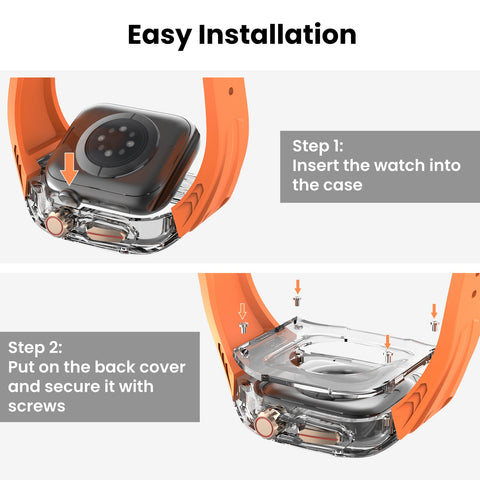 Easy Installation

Step 1:
Insert the watch into the case

Step 2:
Put on the back cover and secure it with screws